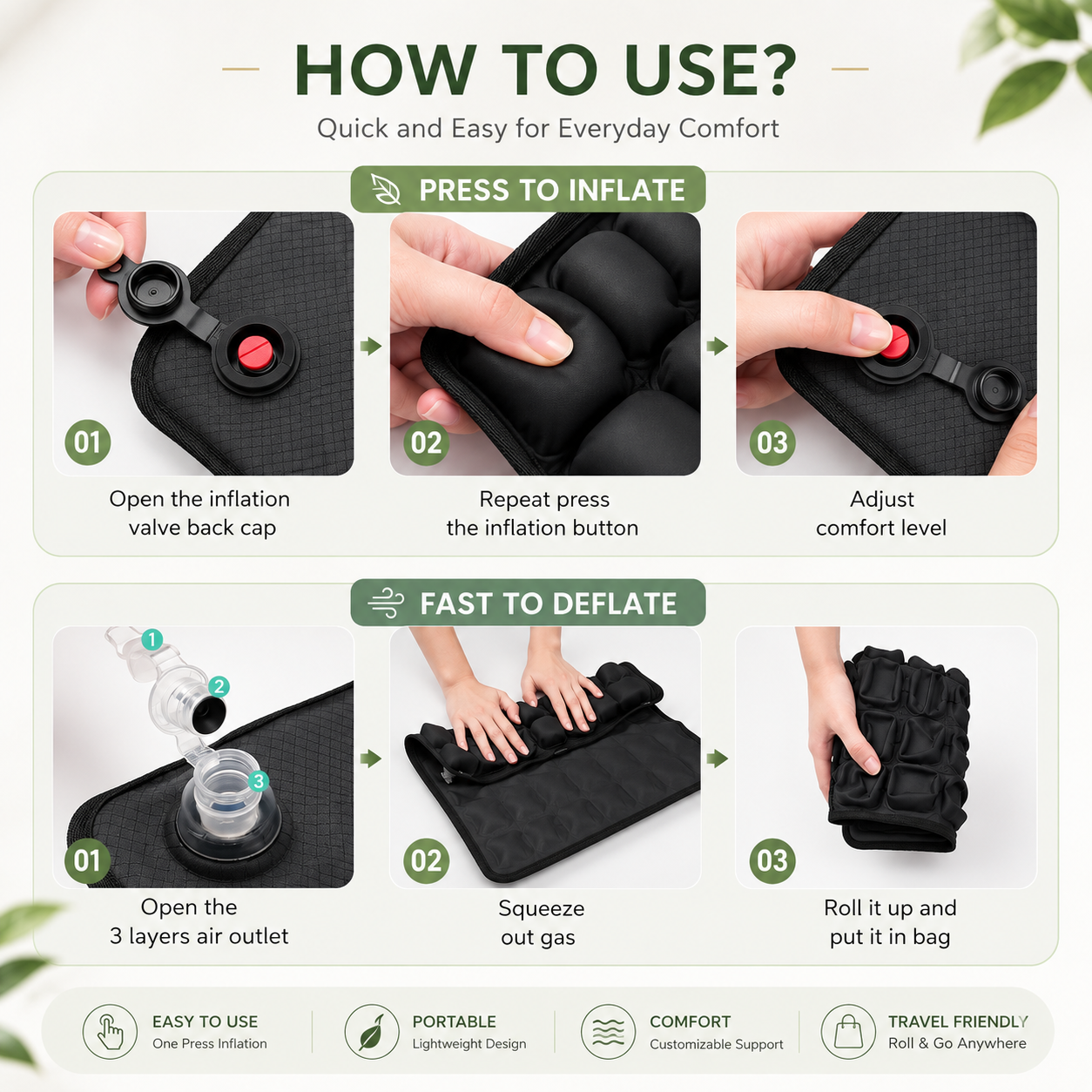 HOW TO USE?

Quick and Easy for Everyday Comfort

PRESS TO INFLATE

01

Open the inflation valve back cap

02

Repeat press the inflation button

03

Adjust comfort level

FAST TO DEFLATE

1

2

3

01

Open the 3 layers air outlet

02

Squeeze out gas

03

Roll it up and put it in bag

EASY TO USE
One Press Inflation

PORTABLE
Lightweight Design

COMFORT
Customizable Support

TRAVEL FRIENDLY
Roll & Go Anywhere